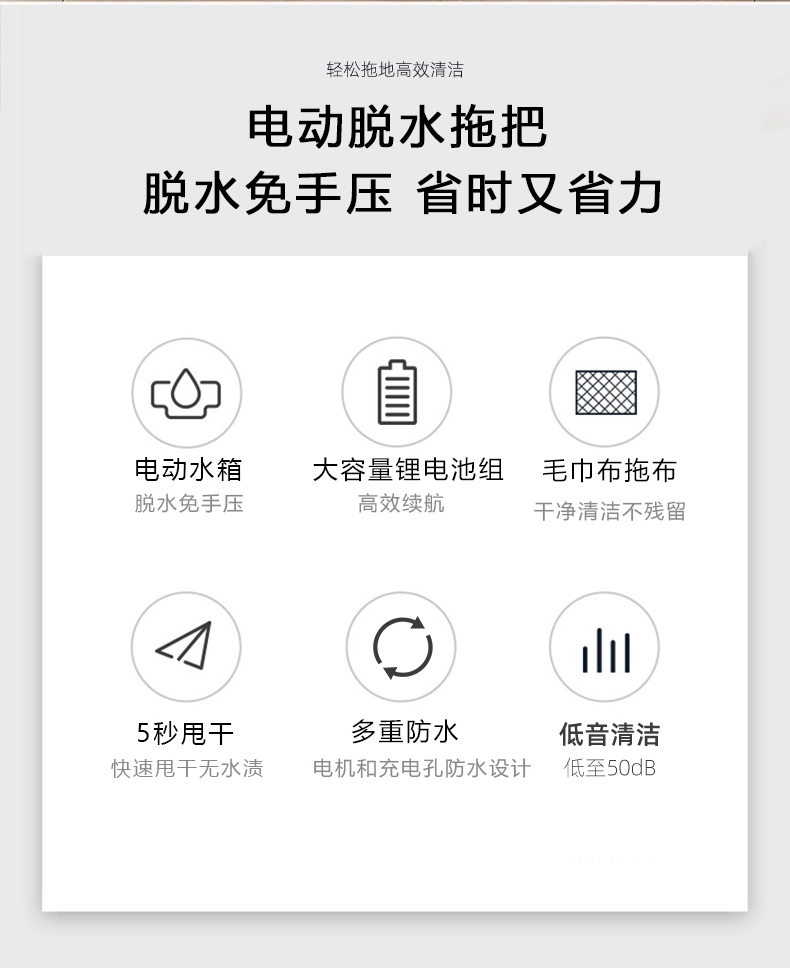 轻松拖地高效清洁

电动脱水拖把

脱水免手压 省时又省力

电动水箱
脱水免手压

大容量锂电池组
高效续航

毛巾布拖布
干净清洁不残留

5秒甩干
快速甩干无水渍

多重防水
电机和充电孔防水设计

低音清洁
低至50dB